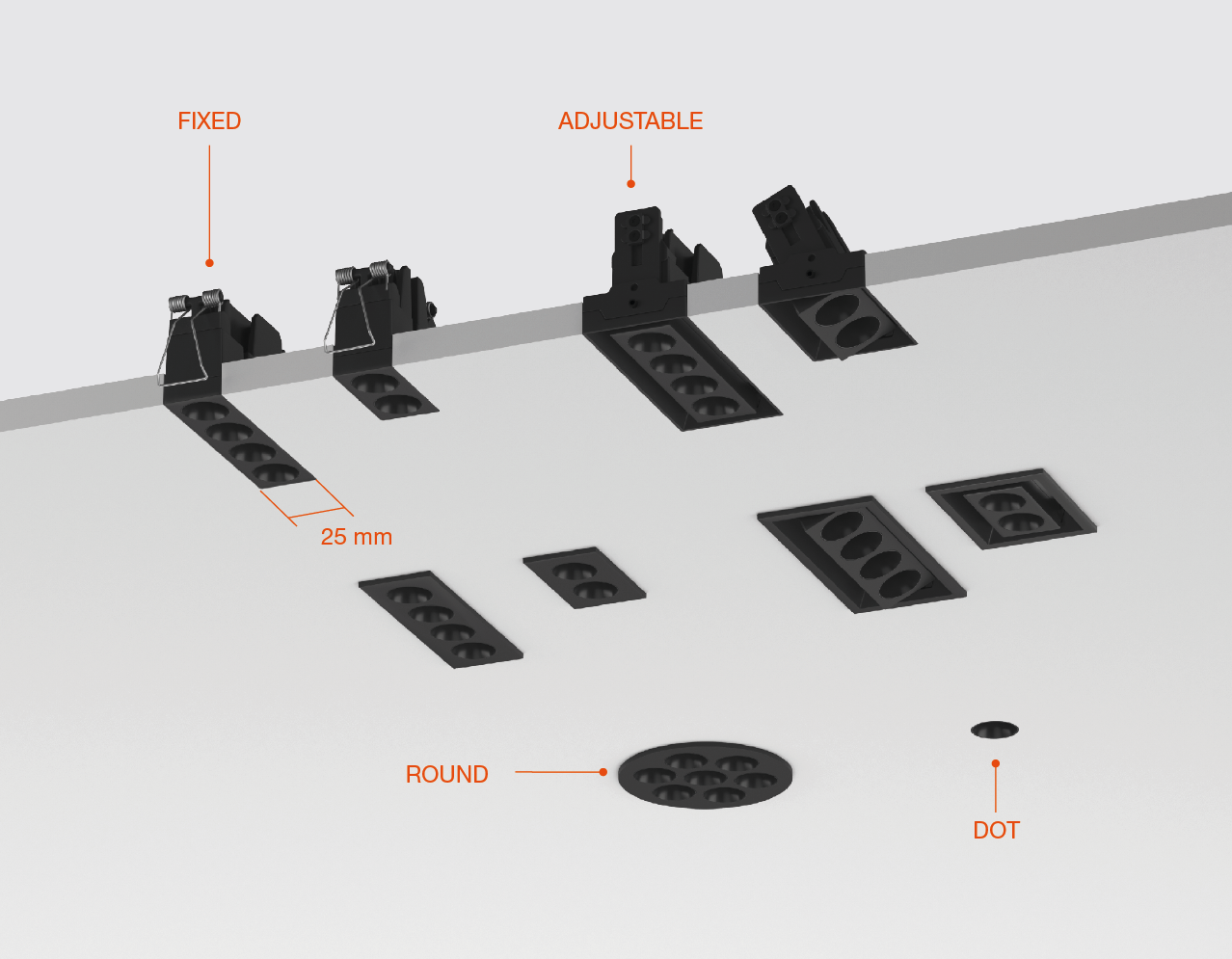 FIXED

ADJUSTABLE

25 mm

ROUND

DOT