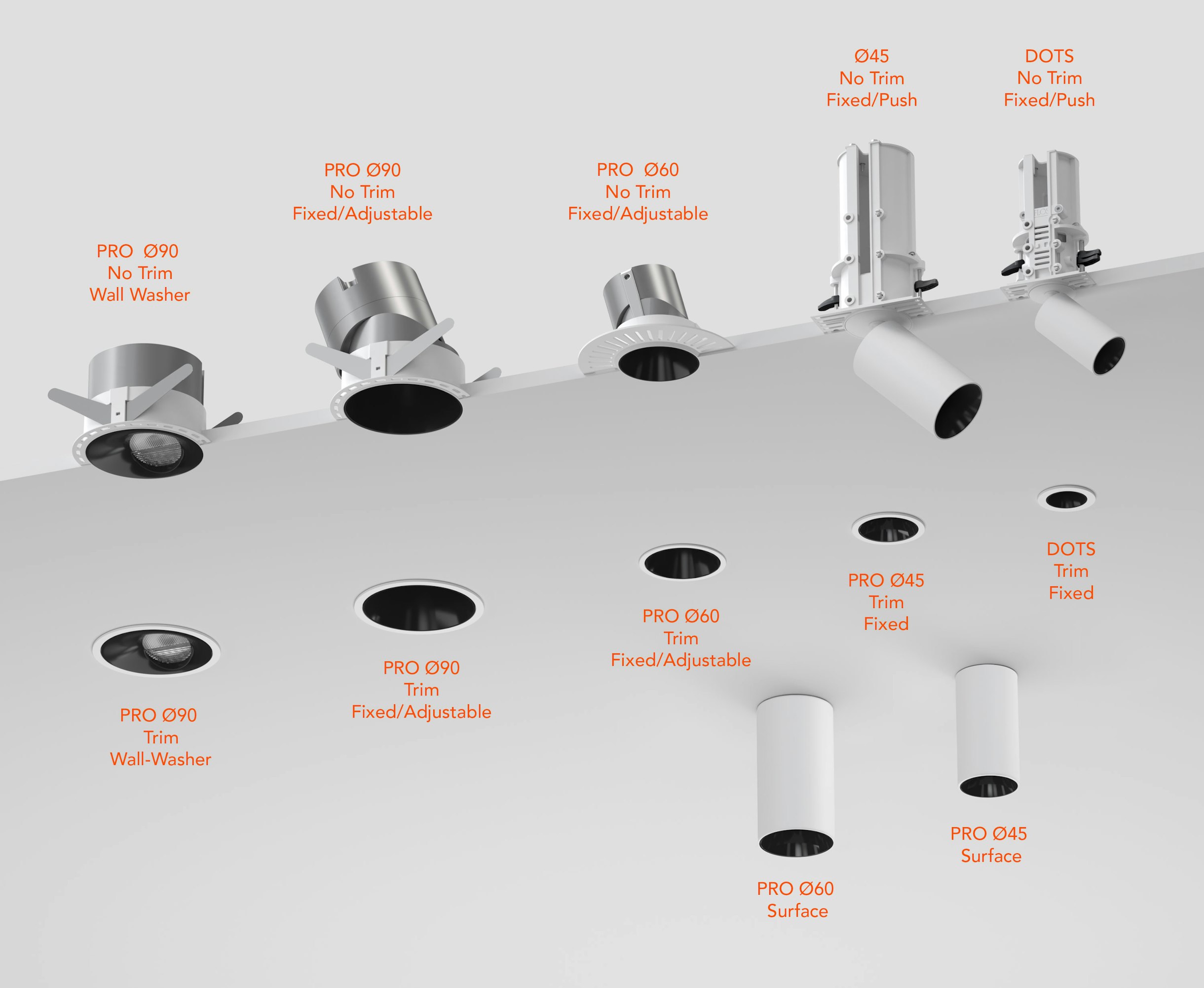 Ø45
No Trim
Fixed/Push

DOTS
No Trim
Fixed/Push

PRO Ø90
No Trim
Fixed/Adjustable

PRO Ø60
No Trim
Fixed/Adjustable

PRO Ø90
No Trim
Wall Washer

DOTS
Trim
Fixed

PRO Ø45
Trim
Fixed

PRO Ø60
Trim
Fixed/Adjustable

PRO Ø90
Trim
Fixed/Adjustable

PRO Ø90
Trim
Wall-Washer

PRO Ø45
Surface

PRO Ø60
Surface