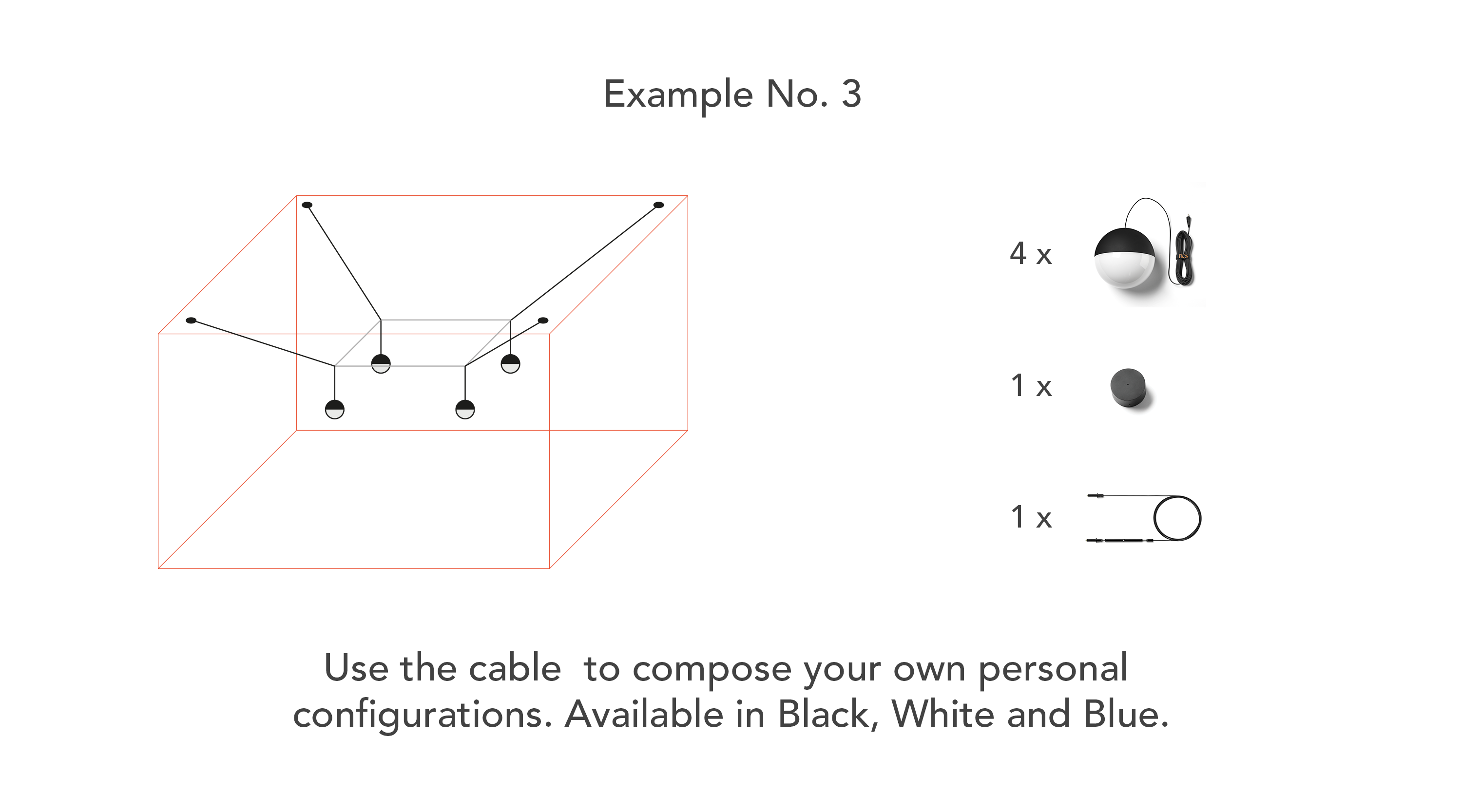 Example No. 3

4 x

1 x

1 x

Use the cable  to compose your own personal configurations. Available in Black, White and Blue.