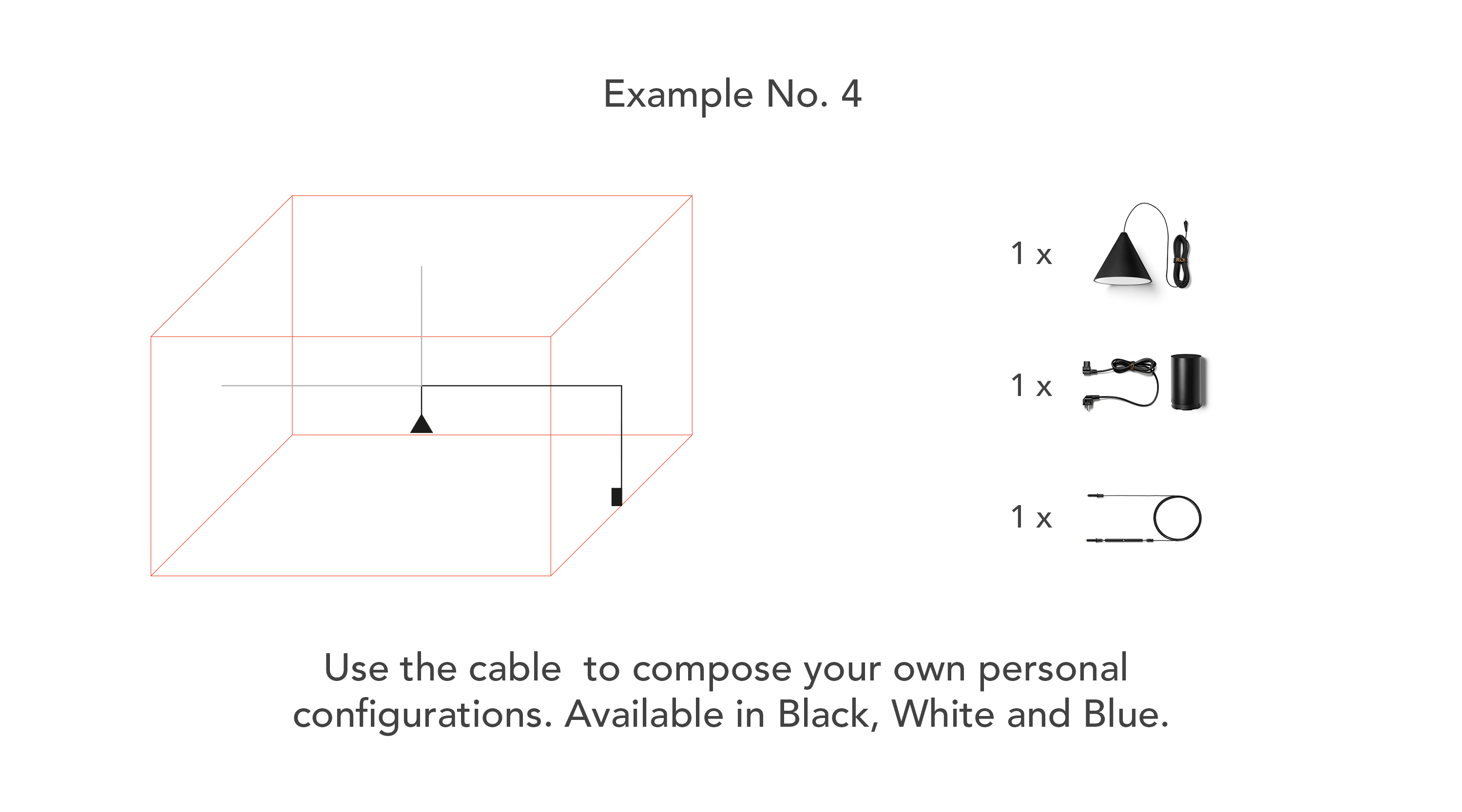 Example No. 4

1 x

1 x

1 x

Use the cable  to compose your own personal configurations. Available in Black, White and Blue.