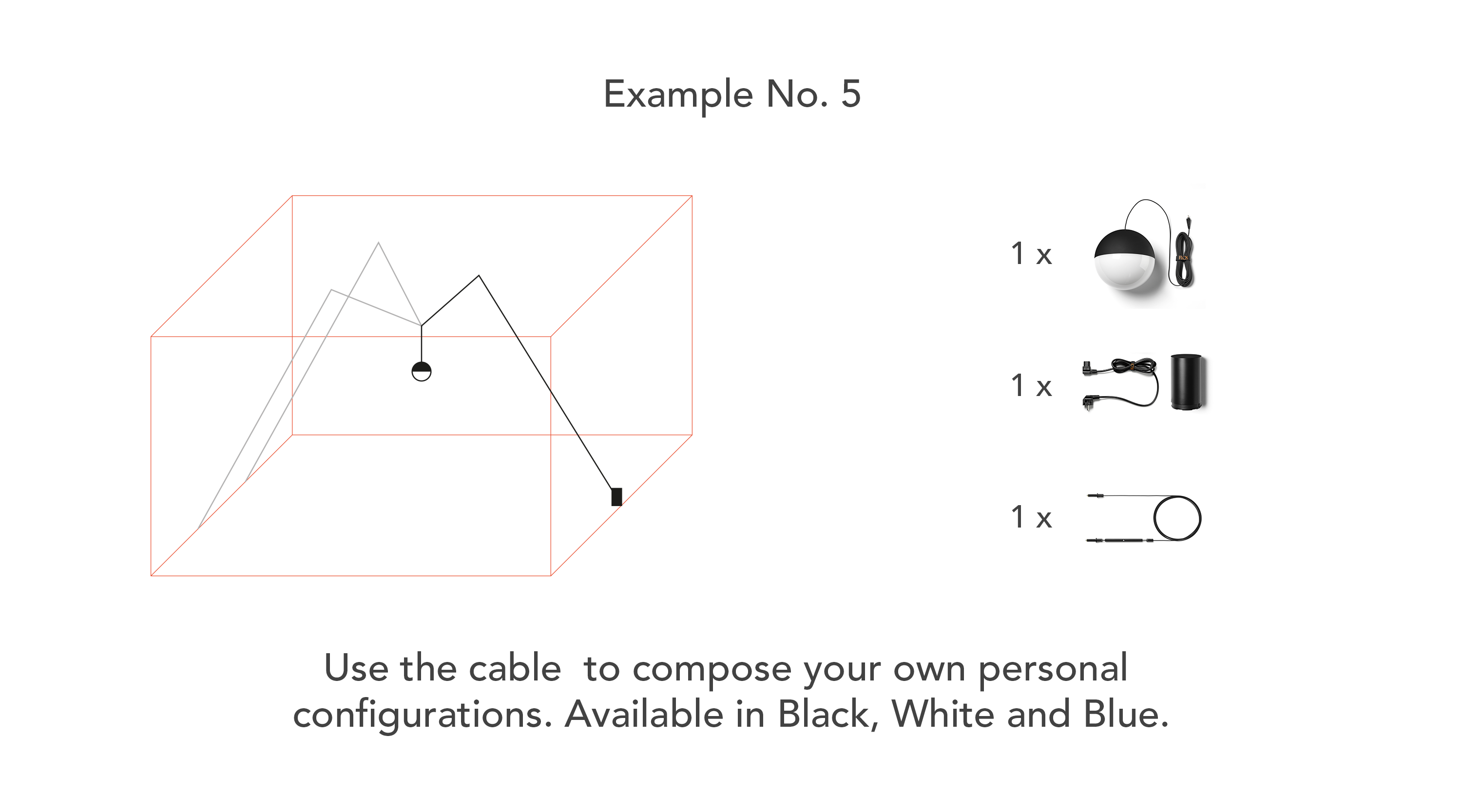 Example No. 5

1 x

1 x

1 x

Use the cable  to compose your own personal configurations. Available in Black, White and Blue.